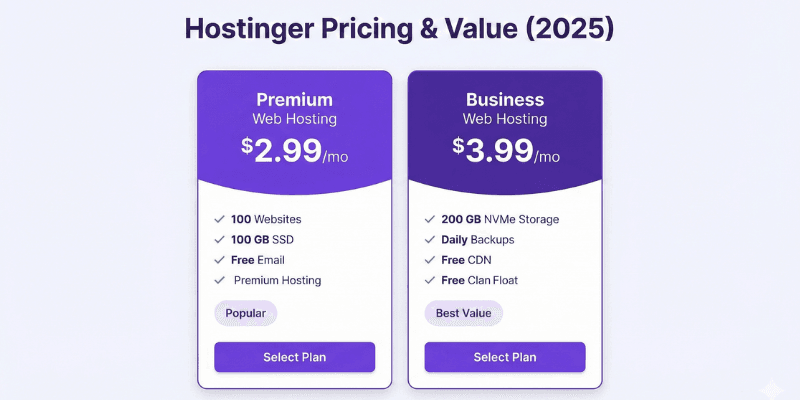 Hostinger Pricing & Value (2025)

Premium
Web Hosting
$2.99/mo

✓ 100 Websites
✓ 100 GB SSD
✓ Free Email
✓ Premium Hosting

Popular

Select Plan

Business
Web Hosting
$3.99/mo

✓ 200 GB NVMe Storage
✓ Daily Backups
✓ Free CDN
✓ Free Clan Float

Best Value

Select Plan